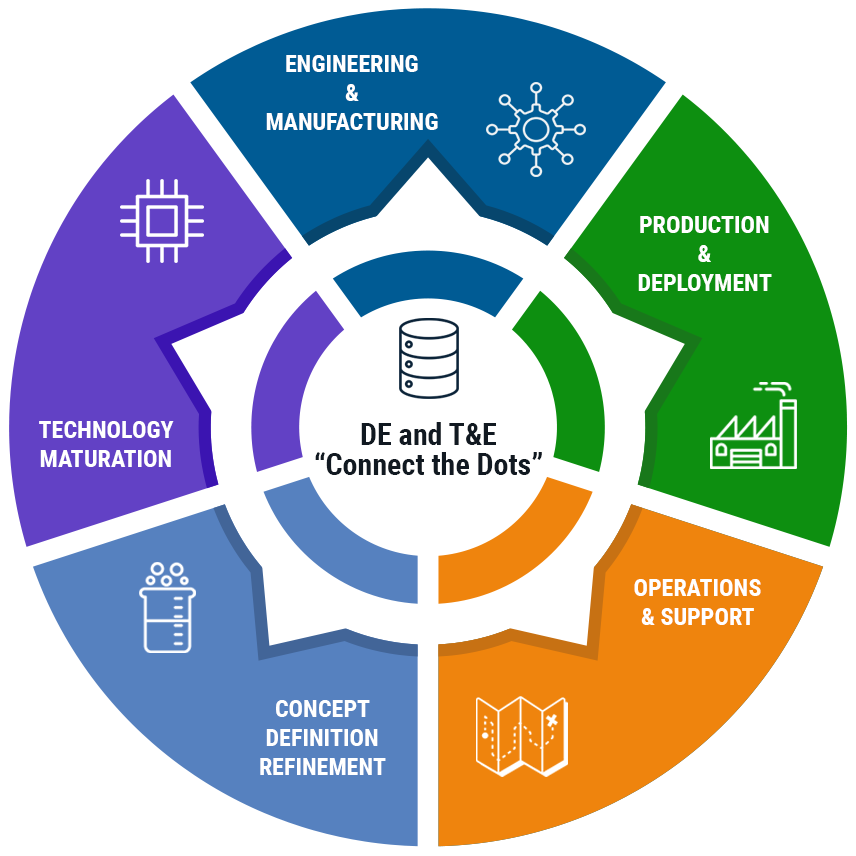 ENGINEERING
&
MANUFACTURING

PRODUCTION
&
DEPLOYMENT

OPERATIONS
& SUPPORT

CONCEPT
DEFINITION
REFINEMENT

TECHNOLOGY
MATURATION

DE and T&E
“Connect the Dots”