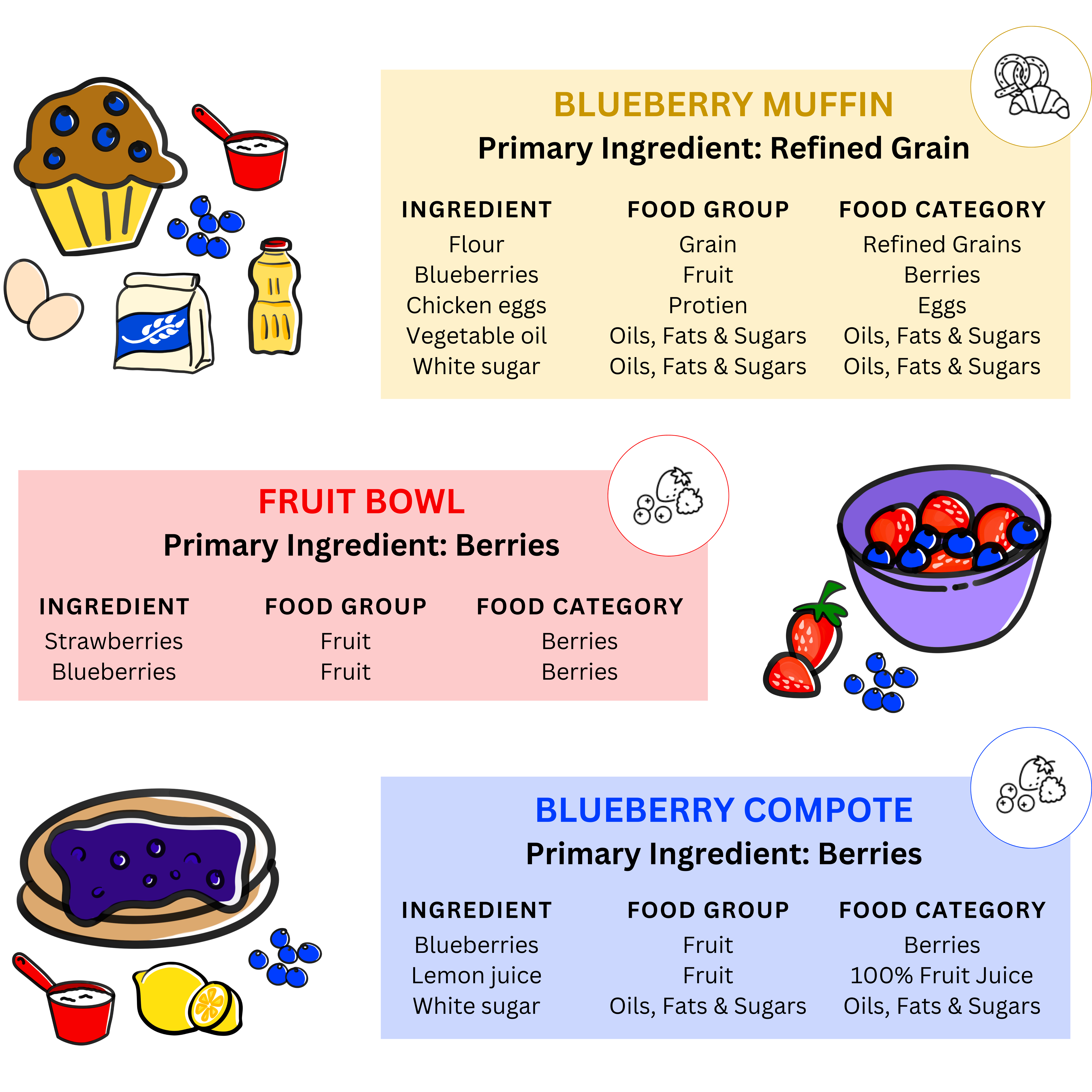 BLUEBERRY MUFFIN
Primary Ingredient: Refined Grain

| INGREDIENT | FOOD GROUP | FOOD CATEGORY |
|---|---|---|
| Flour | Grain | Refined Grains |
| Blueberries | Fruit | Berries |
| Chicken eggs | Protien | Eggs |
| Vegetable oil | Oils, Fats & Sugars | Oils, Fats & Sugars |
| White sugar | Oils, Fats & Sugars | Oils, Fats & Sugars |

FRUIT BOWL
Primary Ingredient: Berries

| INGREDIENT | FOOD GROUP | FOOD CATEGORY |
|---|---|---|
| Strawberries | Fruit | Berries |
| Blueberries | Fruit | Berries |

BLUEBERRY COMPOTE
Primary Ingredient: Berries

| INGREDIENT | FOOD GROUP | FOOD CATEGORY |
|---|---|---|
| Blueberries | Fruit | Berries |
| Lemon juice | Fruit | 100% Fruit Juice |
| White sugar | Oils, Fats & Sugars | Oils, Fats & Sugars |